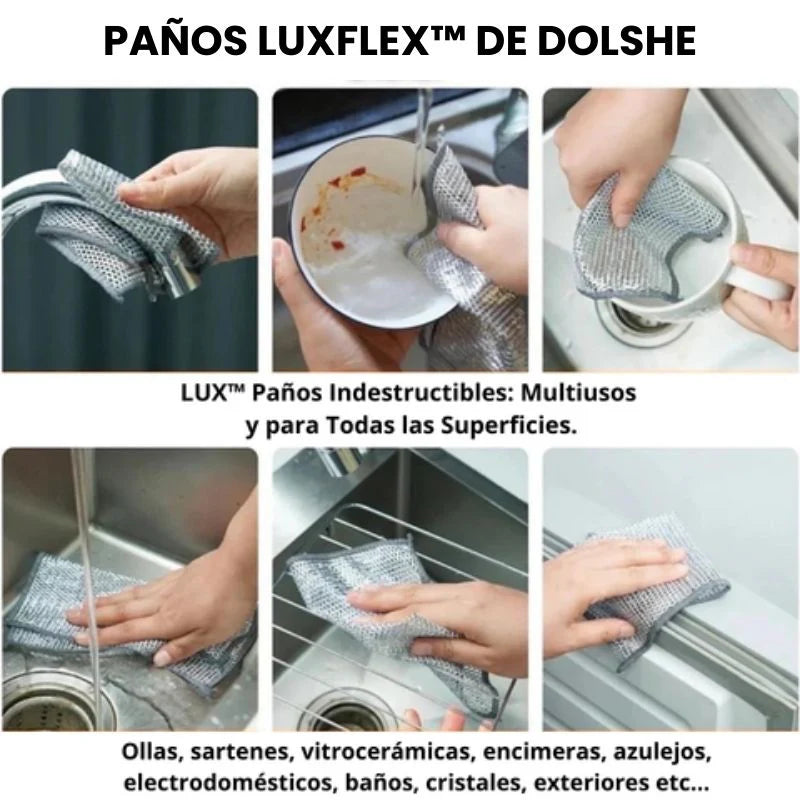 PAÑOS LUXFLEX™ DE DOLSHE

LUX™ Paños Indestructibles: Multiusos y para Todas las Superficies.

Ollas, sartenes, vitrocerámicas, encimeras, azulejos, electrodomésticos, baños, cristales, exteriores etc...